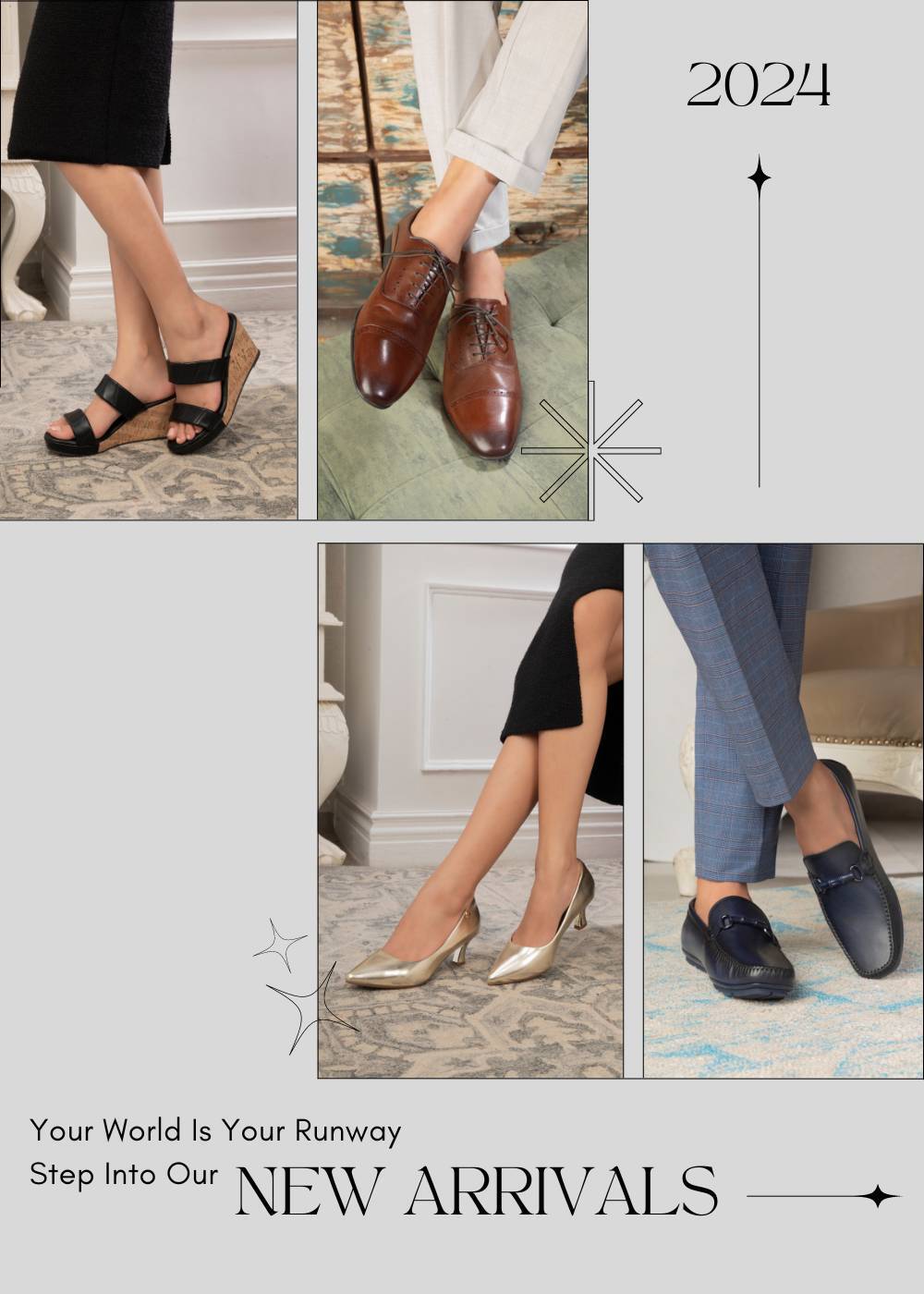 2024

Your World Is Your Runway
Step Into Our NEW ARRIVALS